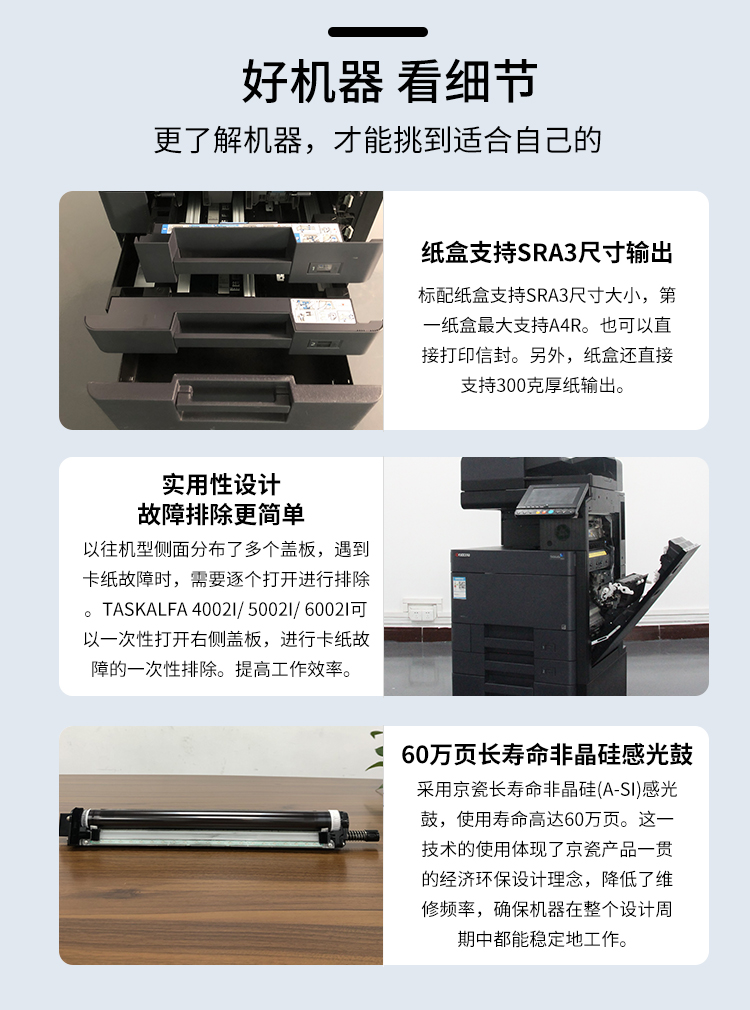 好机器 看细节

更了解机器，才能挑到适合自己的

纸盒支持SRA3尺寸输出

标配纸盒支持SRA3尺寸大小，第一纸盒最大支持A4R。也可以直接打印信封。另外，纸盒还直接支持300克厚纸输出。

实用性设计
故障排除更简单

以往机型侧面分布了多个盖板，遇到卡纸故障时，需要逐个打开进行排除。TASKALFA 4002I/ 5002I/ 6002I可以一次性打开右侧盖板，进行卡纸故障的一次性排除。提高工作效率。

60万页长寿命非晶硅感光鼓

采用京瓷长寿命非晶硅(A-SI)感光鼓，使用寿命高达60万页。这一技术的使用体现了京瓷产品一贯的经济环保设计理念，降低了维修频率，确保机器在整个设计周期中都能稳定地工作。